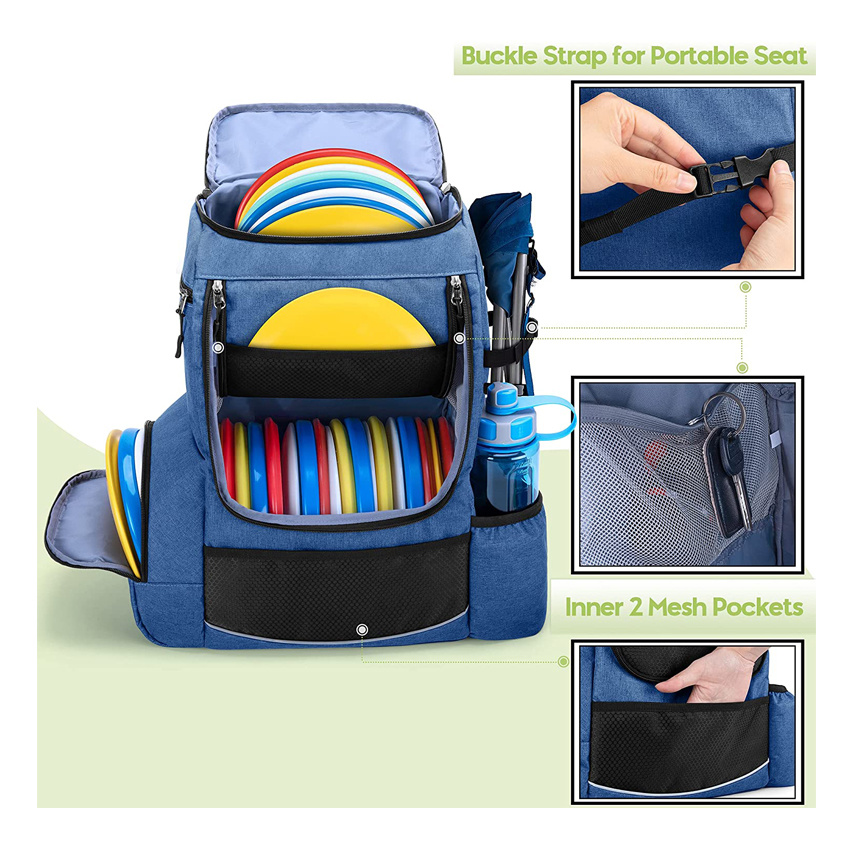 Buckle Strap for Portable Seat

Inner 2 Mesh Pockets