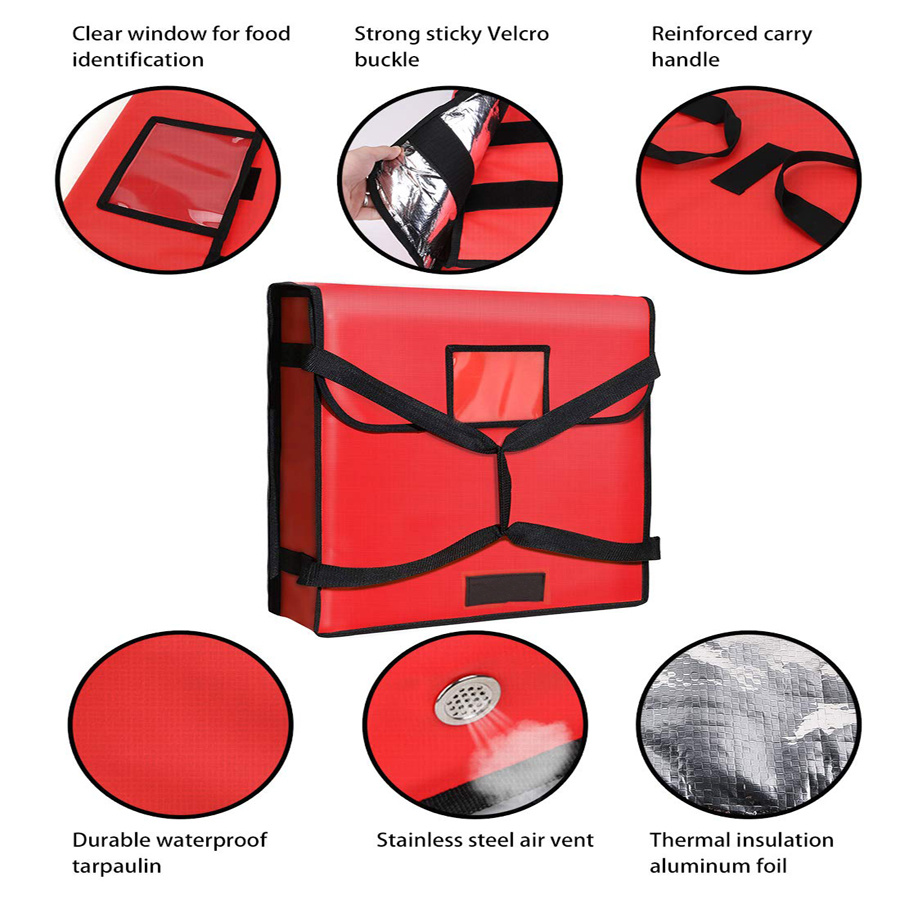 Clear window for food identification

Strong sticky Velcro buckle

Reinforced carry handle

Durable waterproof tarpaulin

Stainless steel air vent

Thermal insulation aluminum foil