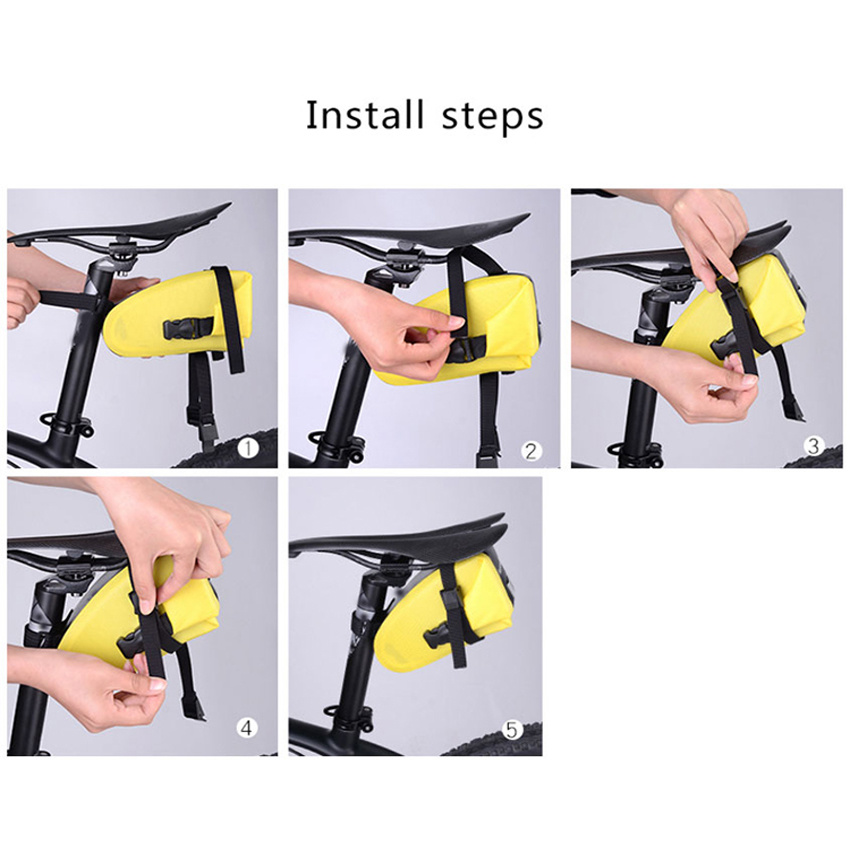 Install steps

1

2

3

4

5