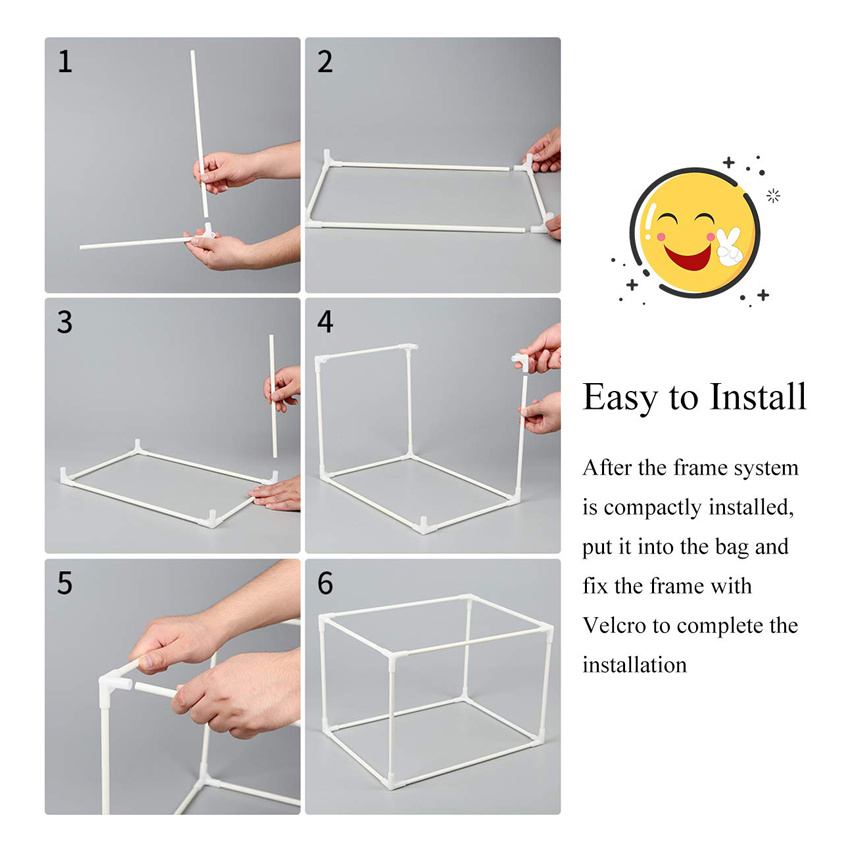 1

2

3

4

5

6

Easy to Install

After the frame system is compactly installed, put it into the bag and fix the frame with Velcro to complete the installation